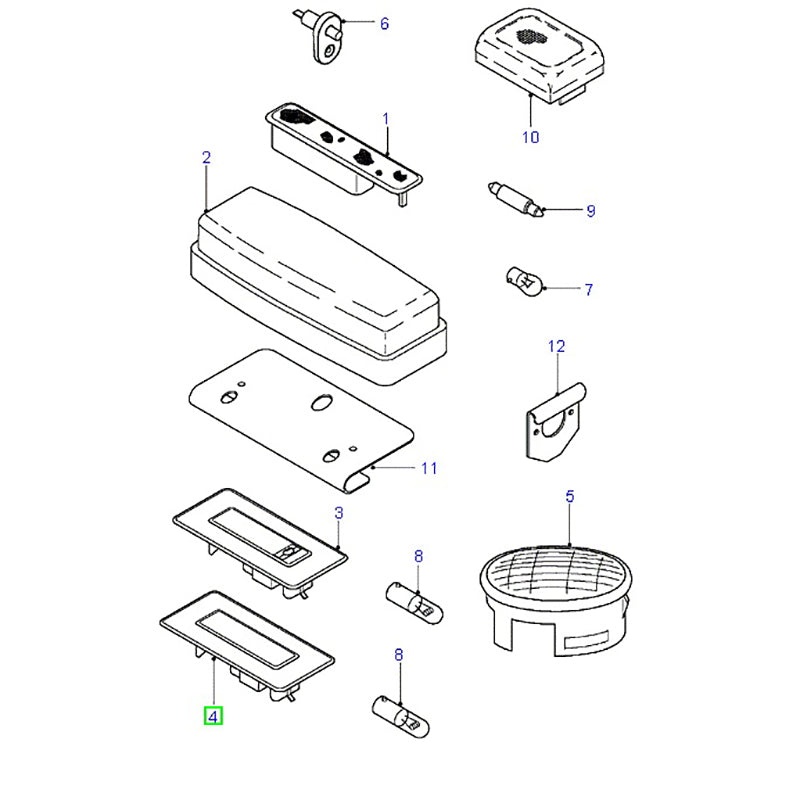 6
10
1
2
9
7
12
11
3
5
8
8
4