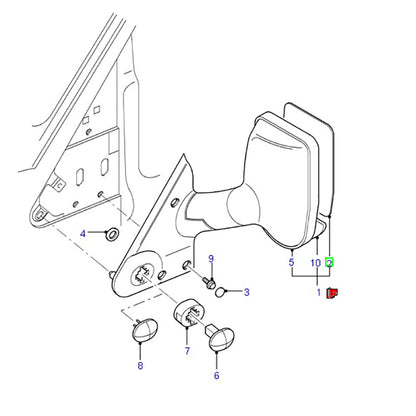 4
9
3
5
10
2
1
7
8
6