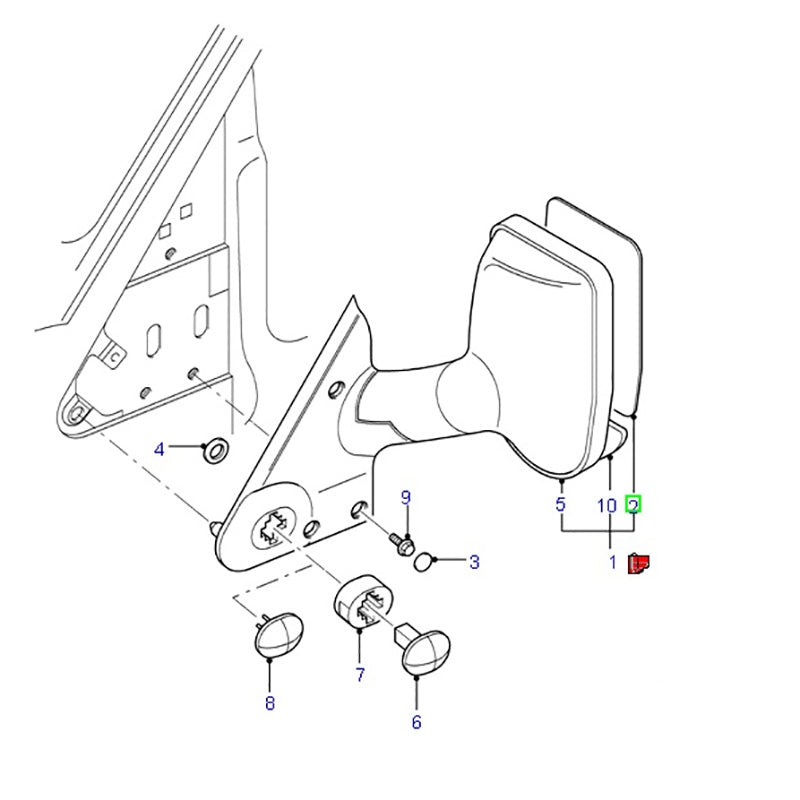 4
9
3
5
10
2
1
7
8
6