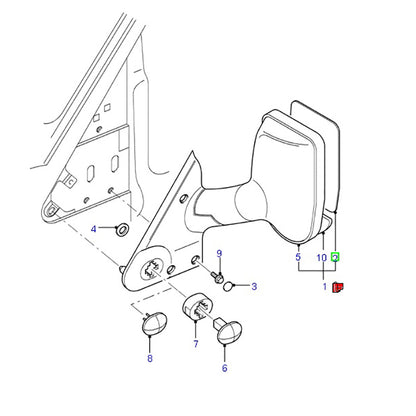 4
9
3
5
10
2
1
7
8
6