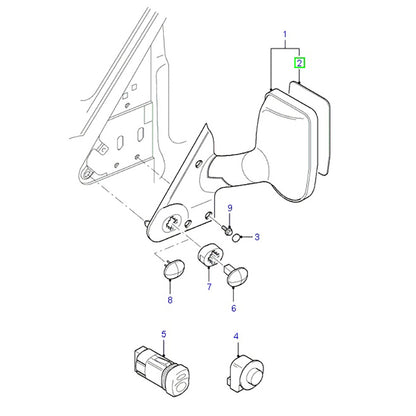 1
2
9
3
7
8
6
5
4