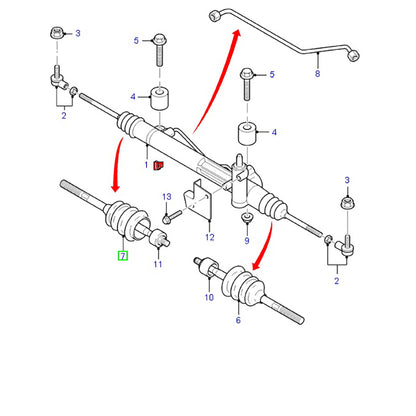 3
5
8
5
4
2
4
1
3
13
12
9
7
11
2
10
6