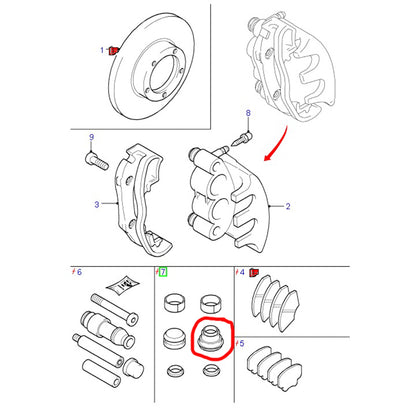 1

8

9

3

2

6

7

4

5