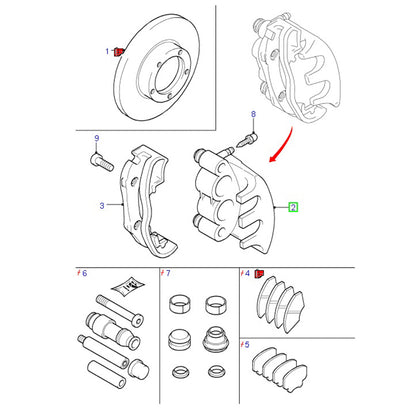 1
8
9
3
2
6
7
4
5