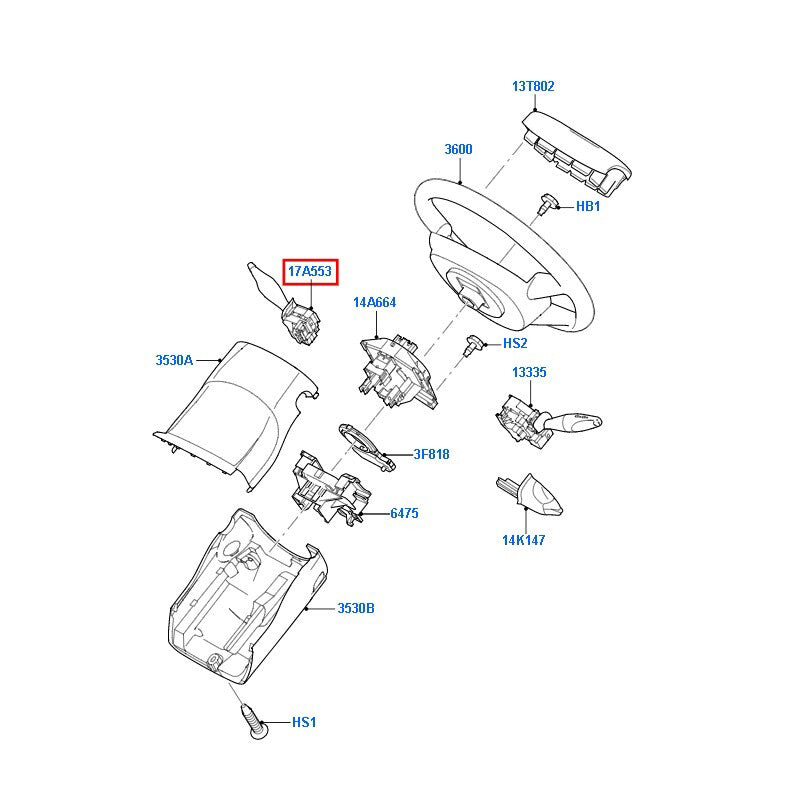 13T802
3600
HB1
17A553
14A664
HS2
3530A
13335
3F818
6475
14K147
3530B
HS1