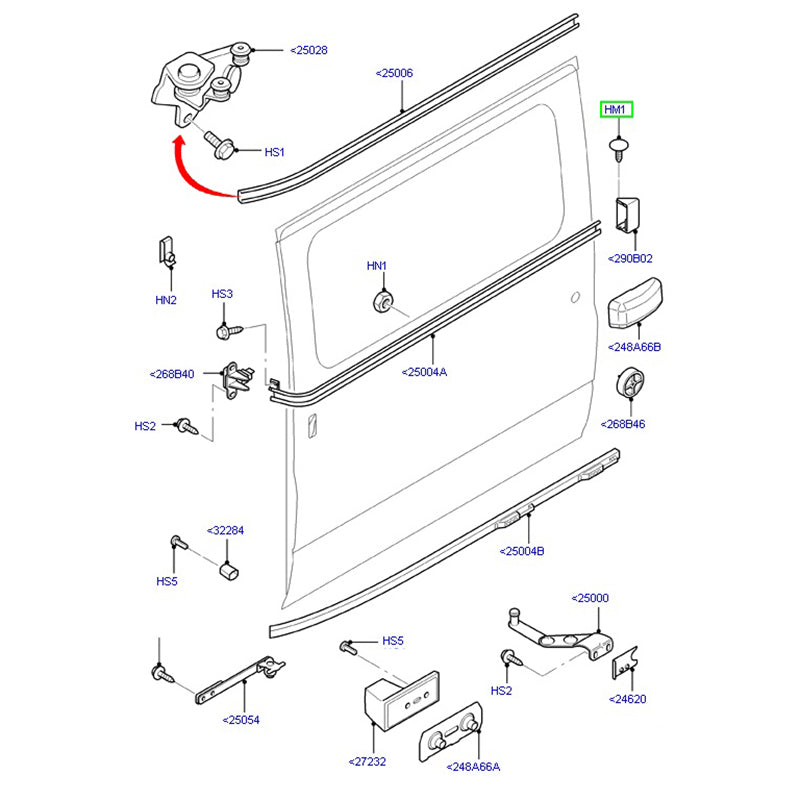 <25028
<25006
HM1
HS1
<290B02
HN2
HN1
HS3
<248A66B
<268B40
<25004A
HS2
<268B46
<32284
<25004B
HS5
<25000
HS5
HS2
<24620
<25054
<27232
<248A66A