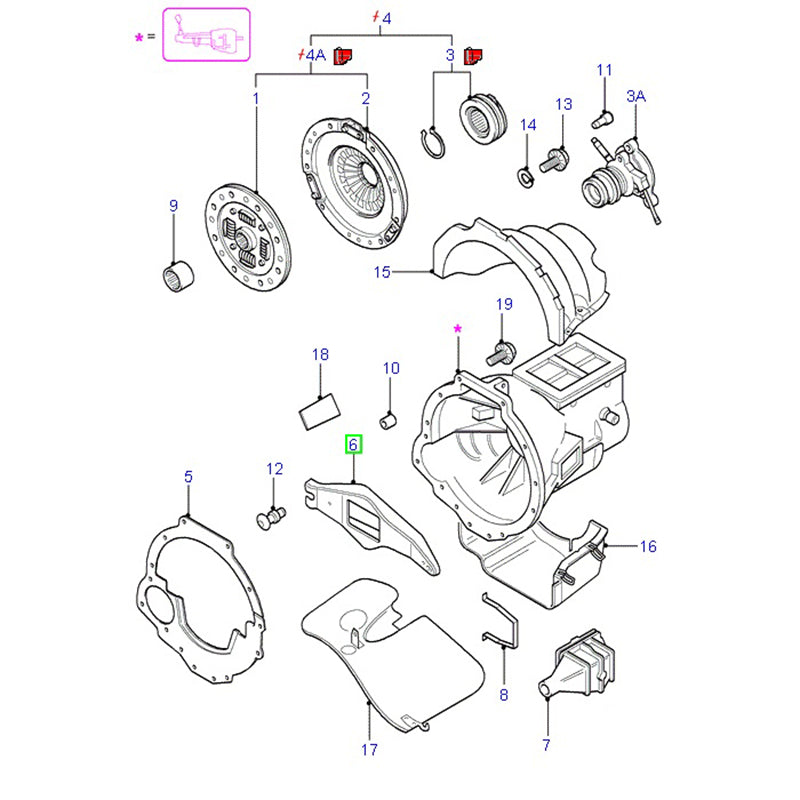 * =
4
4A
3
1
2
11
3A
13
14
9
15
19
*
18
10
6
5
12
16
8
7
17