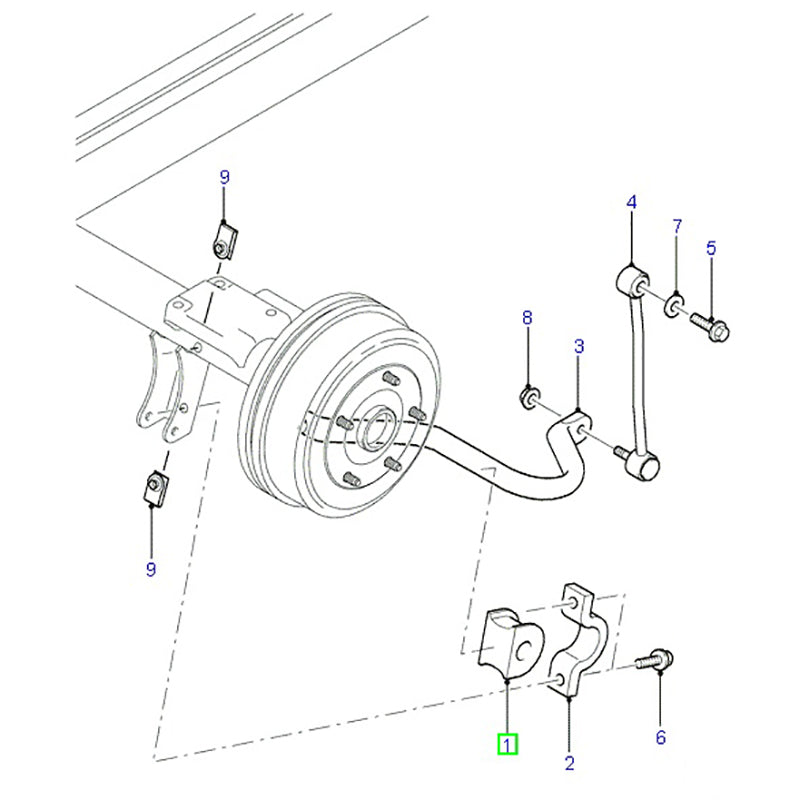 9
4
7
5
8
3
9
1
2
6