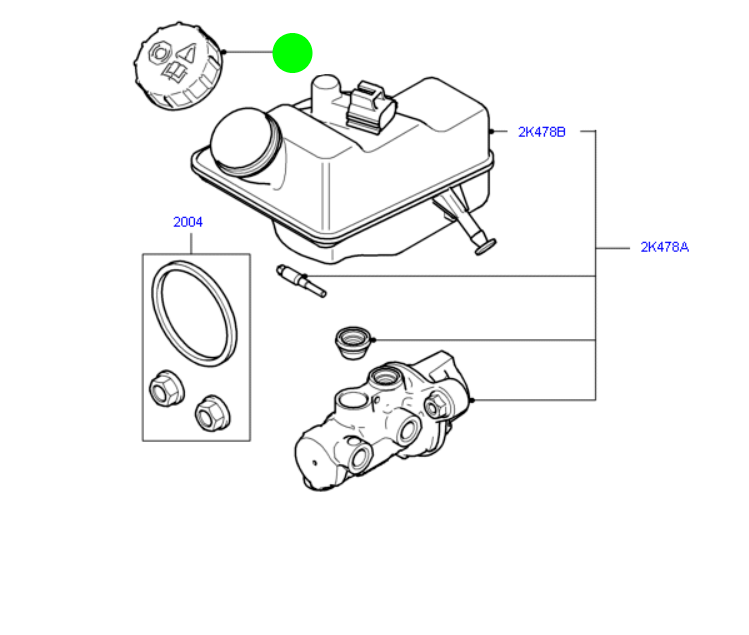 2K478B

2004

2K478A