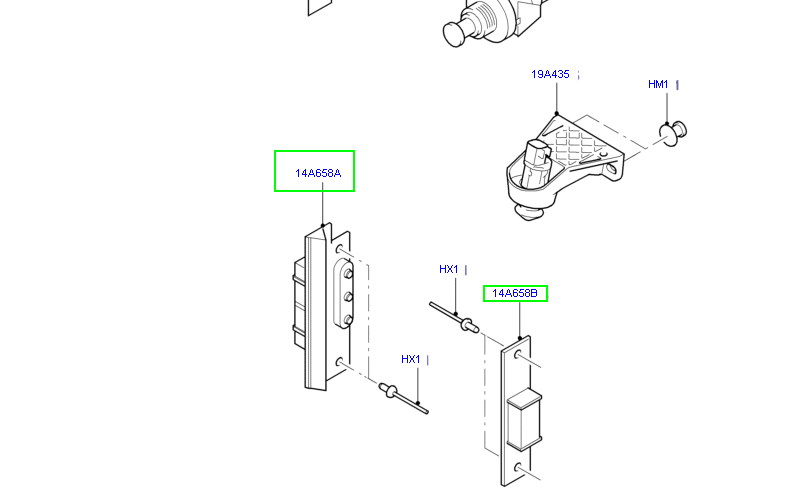 19A435

HM1

14A658A

HX1

14A658B

HX1