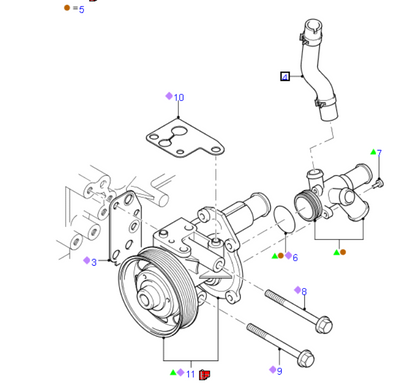 =5

4

10

7

3

6

8

9

11