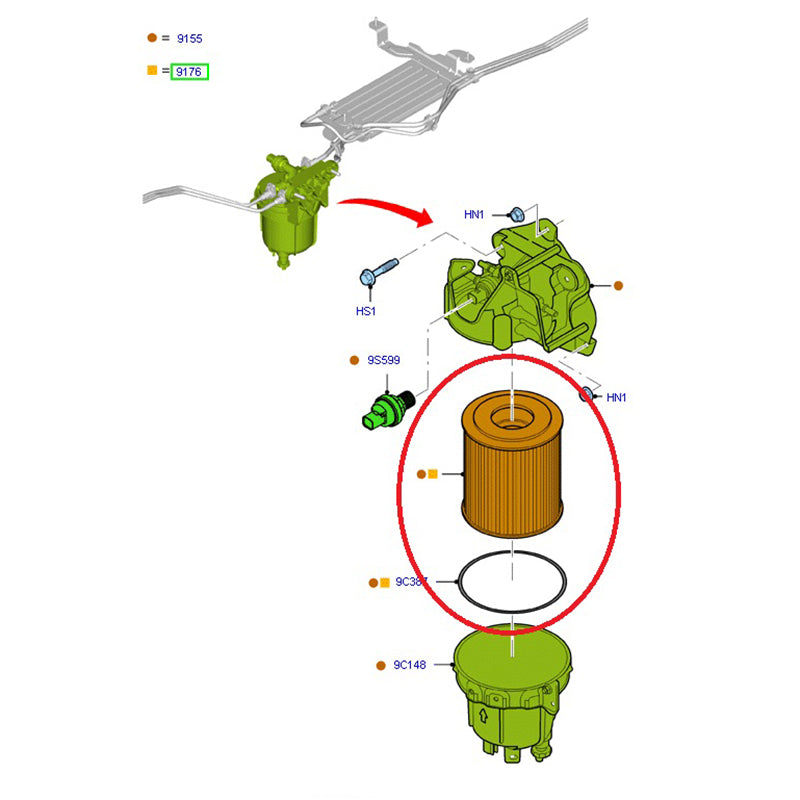 = 9155

= 9176

HN1

HS1

9S599

HN1

9C387

9C148