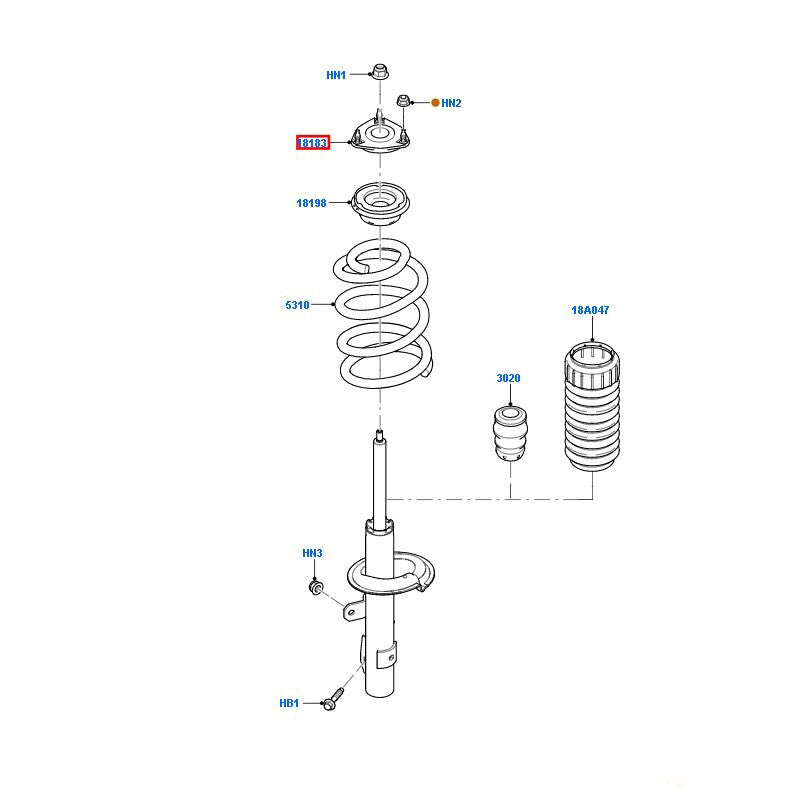 HN1
HN2
18183
18198
5310
18A047
3020
HN3
HB1