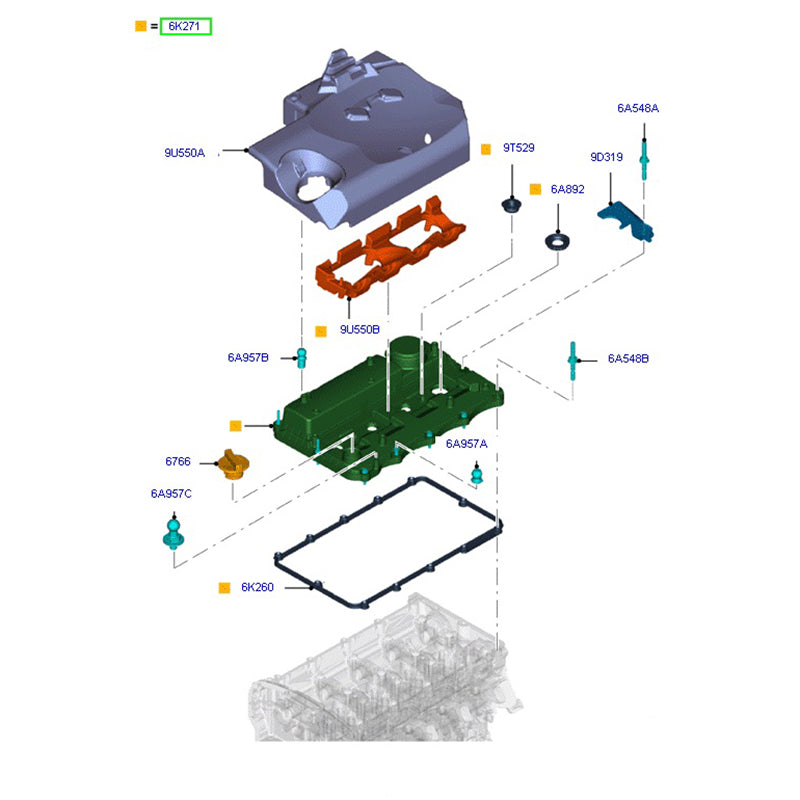 = 6K271

6A548A

9U550A

9T529

9D319

6A892

9U550B

6A957B

6A548B

6A957A

6766

6A957C

6K260