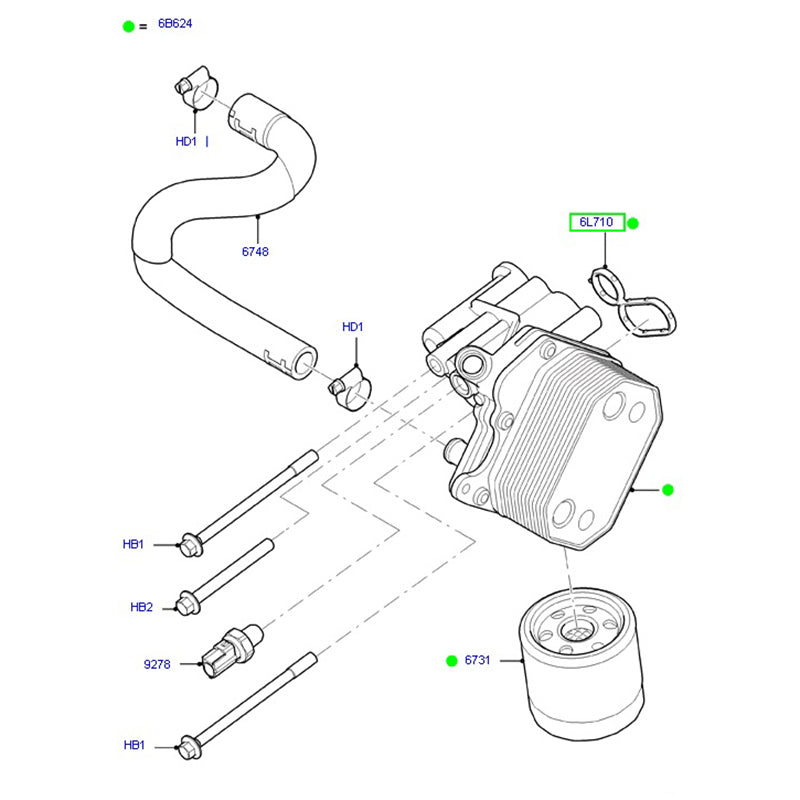 = 6B624

HD1

6748

6L710

HD1

HB1

HB2

9278

6731

HB1