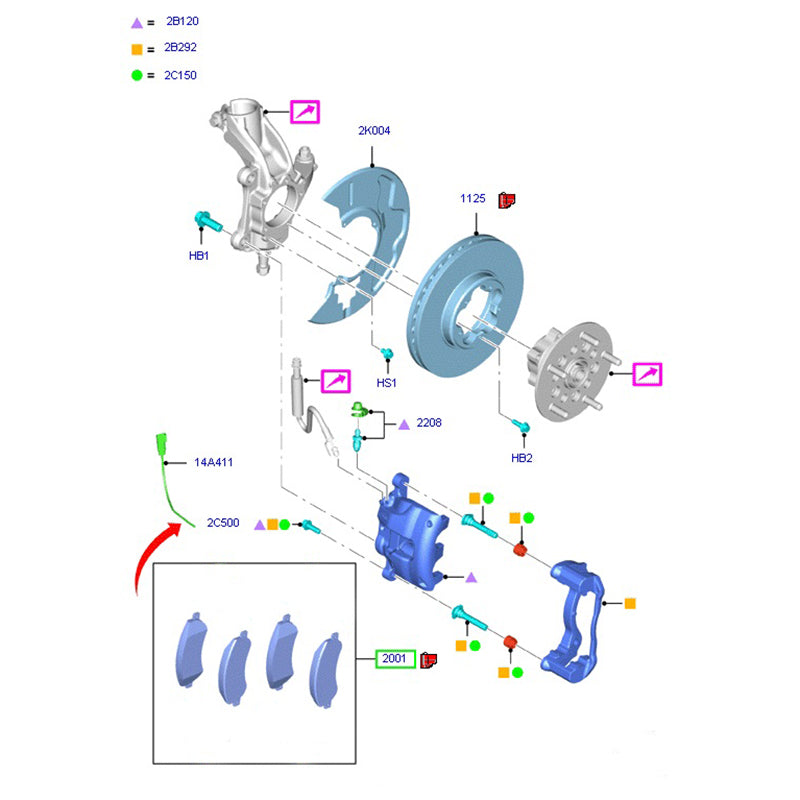 = 2B120
= 2B292
= 2C150

2K004

1125

HB1

HS1

2208

HB2

14A411

2C500

2001