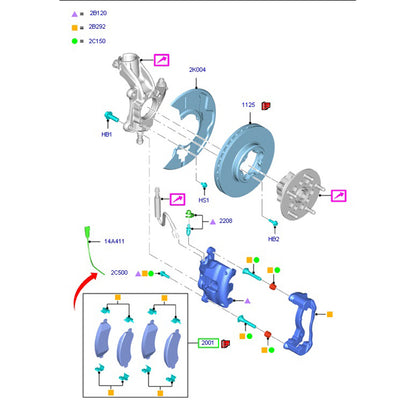 = 2B120
= 2B292
= 2C150

2K004

1125

HB1

HS1

2208

HB2

14A411

2C500

2001