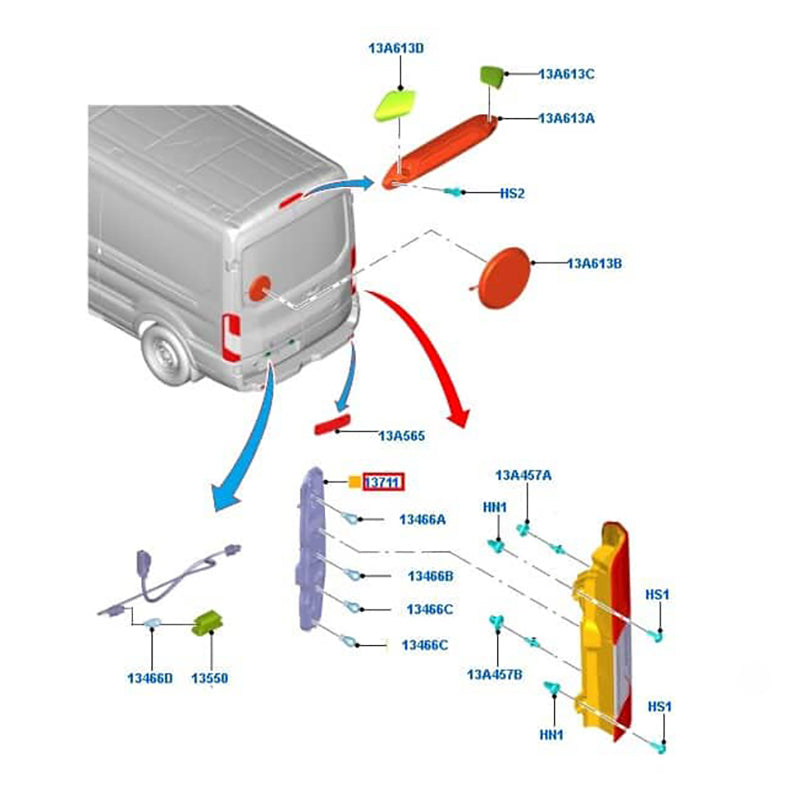 13A613D
13A613C
13A613A
HS2
13A613B
13A565
13711
13466A
13466B
13466C
13466C
13A457A
HN1
HS1
13A457B
HN1
HS1
13466D
13550