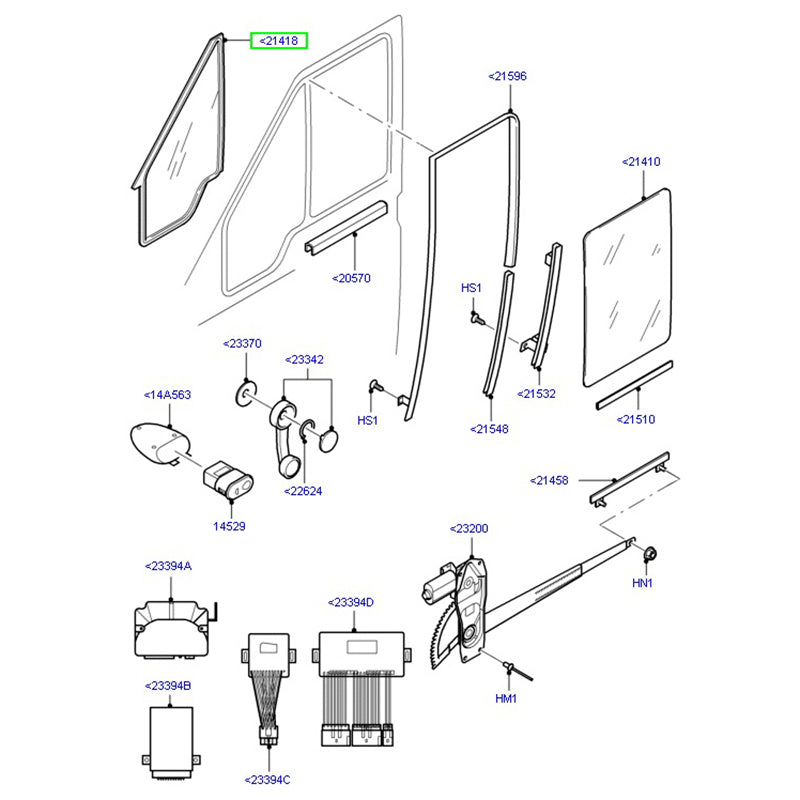 <21418
<21596
<21410
<20570
HS1
<23370
<23342
<14A563
HS1
<21532
<21548
<21510
<22624
14529
<21458
<23200
HN1
<23394A
<23394D
HM1
<23394B
<23394C