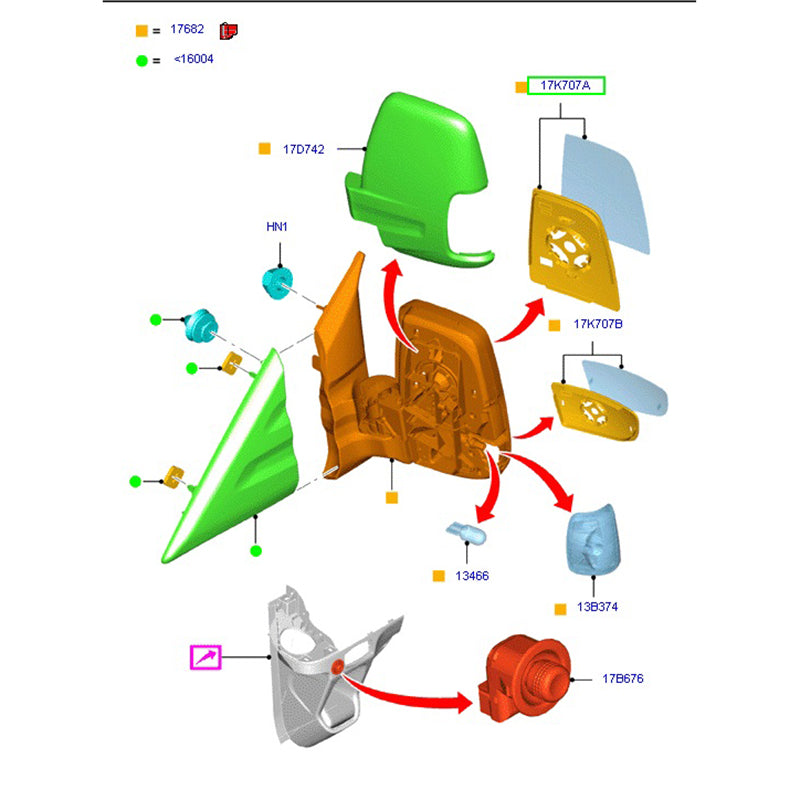 = 17682

= <16004

17K707A

17D742

HN1

17K707B

13466

13B374

17B676