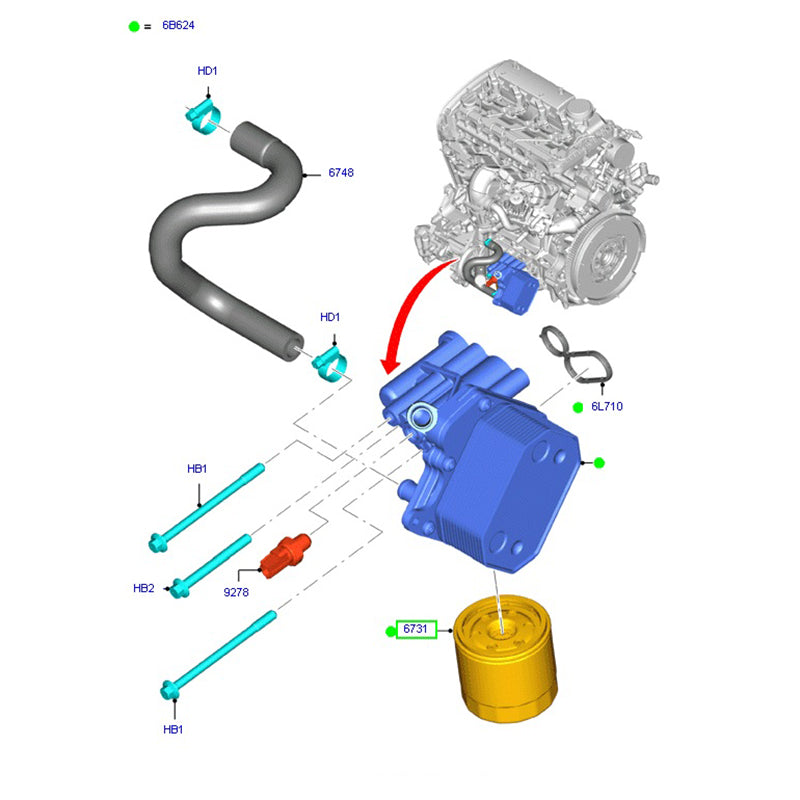 = 6B624

HD1

6748

HD1

6L710

HB1

HB2

9278

6731

HB1