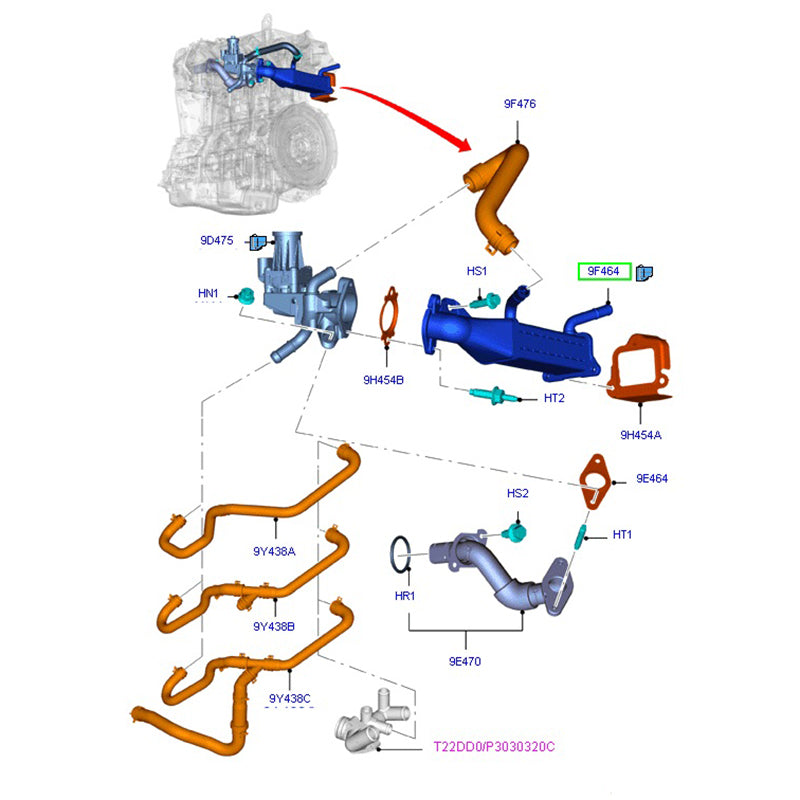 9F476

9D475

HS1

9F464

HN1

9H454B

HT2

9H454A

9E464

HS2

HT1

9Y438A

HR1

9Y438B

9E470

9Y438C

T22DD0/P3030320C