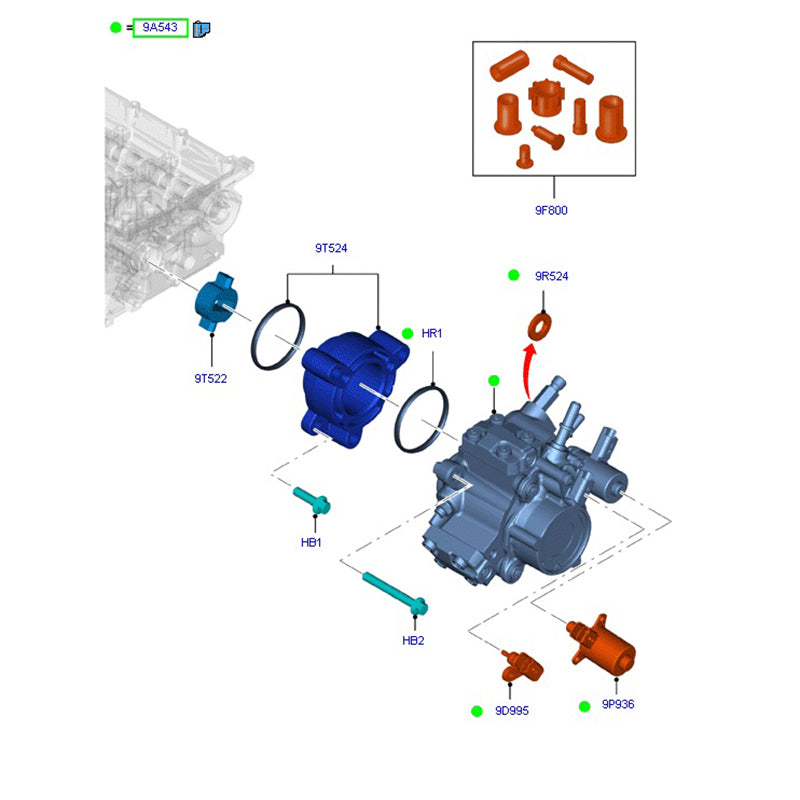 = 9A543

9F800

9T524

9R524

HR1

9T522

HB1

HB2

9D995

9P936