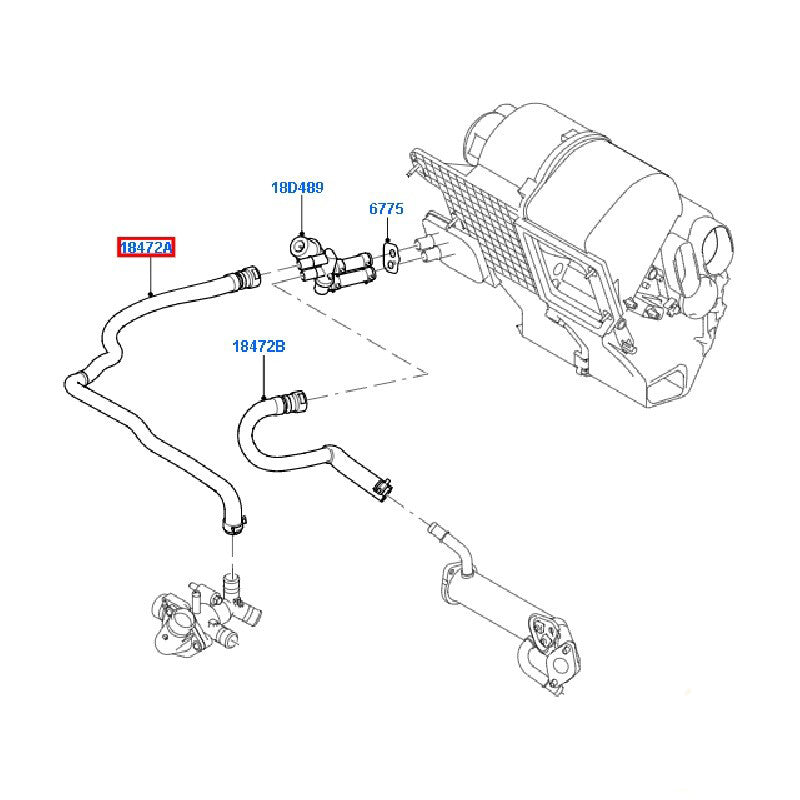 18D489

6775

18472A

18472B