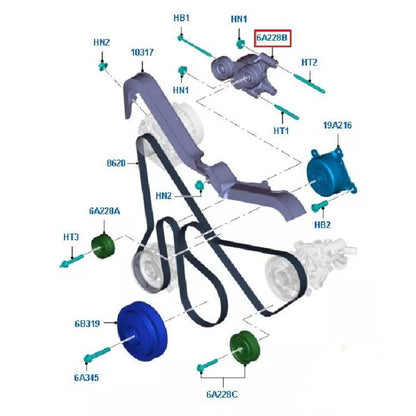 HB1
HN1
6A228B
HN2
10317
HT2
HN1
HT1
19A216
8620
HN2
HB2
6A228A
HT3
6B319
6A345
6A228C