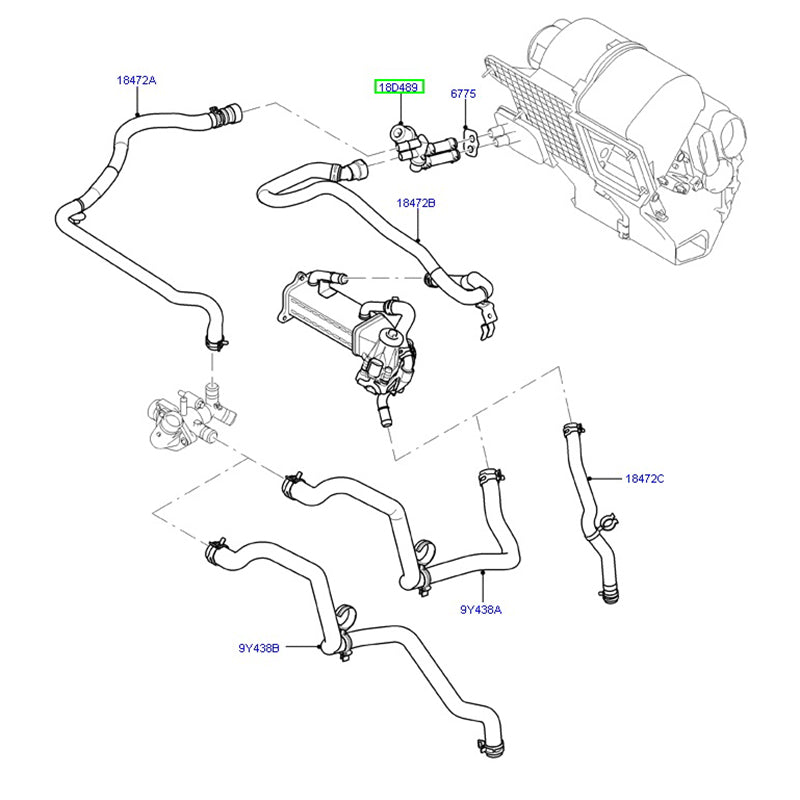 18472A

18D489

6775

18472B

18472C

9Y438A

9Y438B