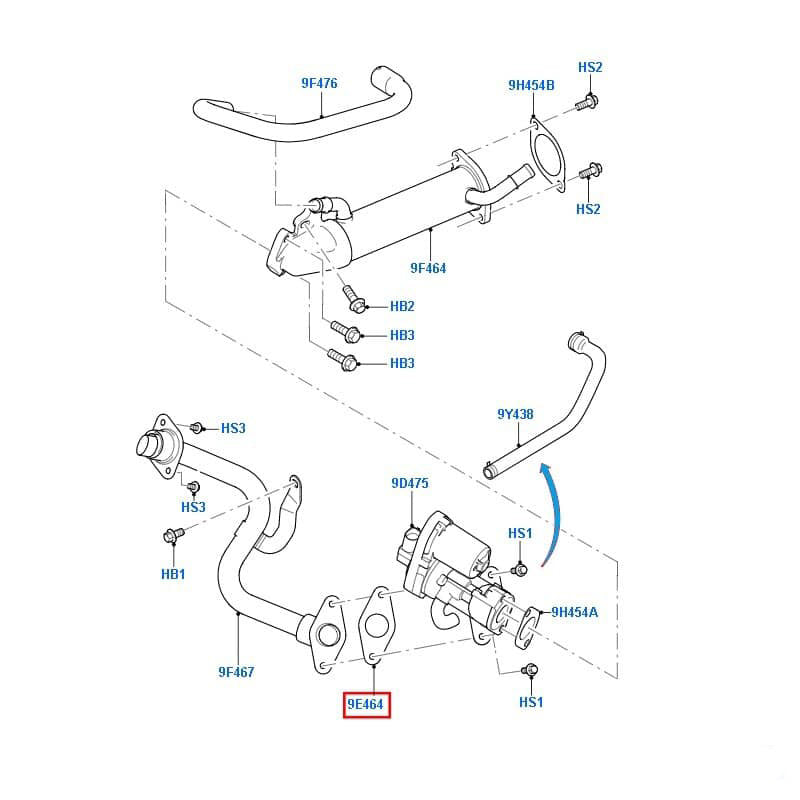 9F476
9H454B
HS2
HS2
9F464
HB2
HB3
HB3
9Y438
HS3
HS3
HB1
9D475
HS1
9H454A
9F467
9E464
HS1