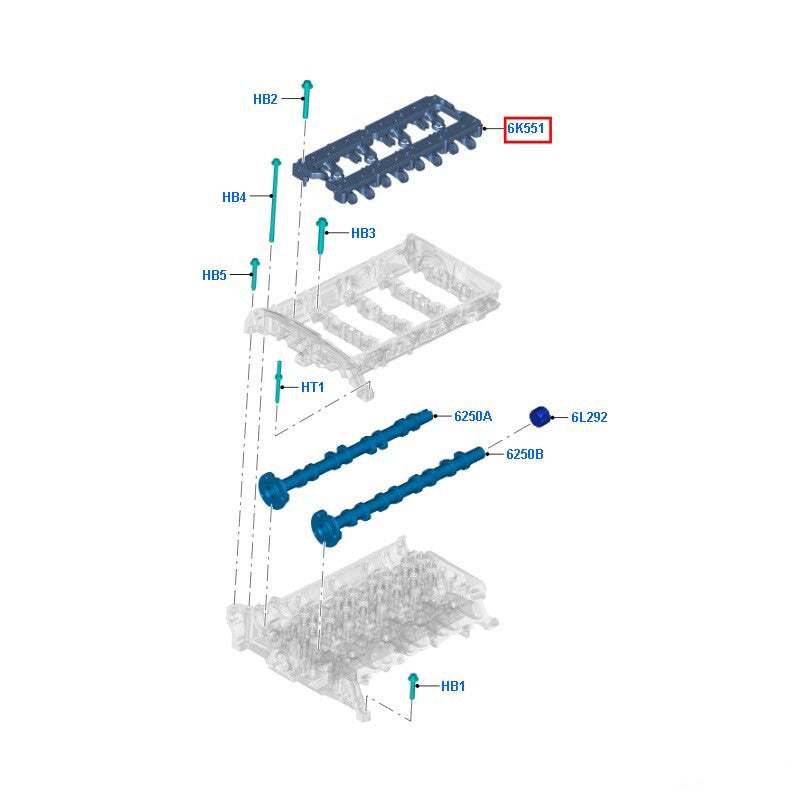 HB2

6K551

HB4

HB3

HB5

HT1

6250A

6L292

6250B

HB1