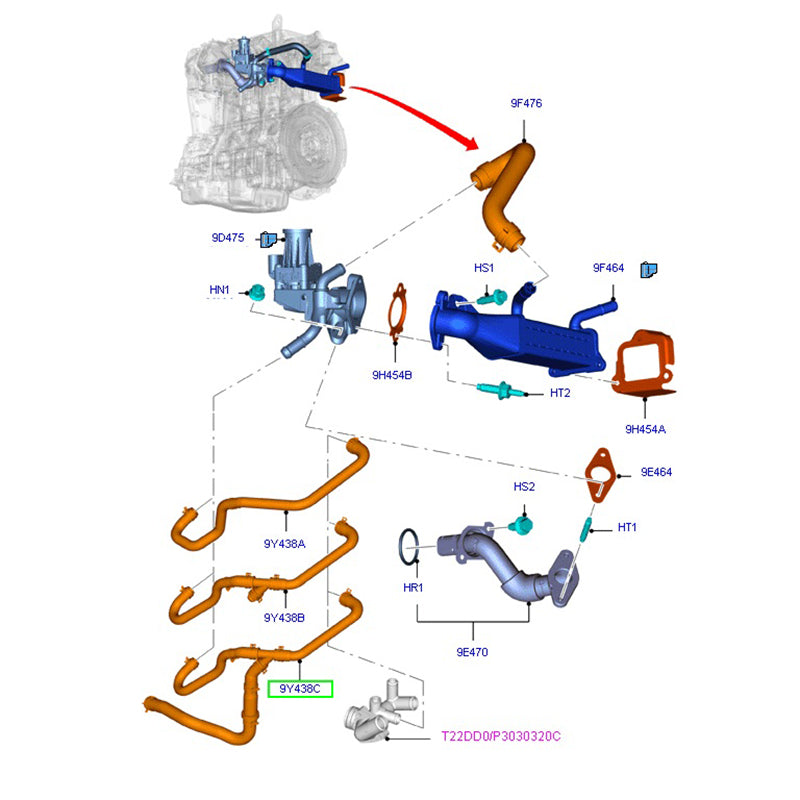 9F476
9D475
HS1
9F464
HN1
9H454B
HT2
9H454A
9E464
HS2
HT1
9Y438A
HR1
9Y438B
9E470
9Y438C
T22DD0/P3030320C