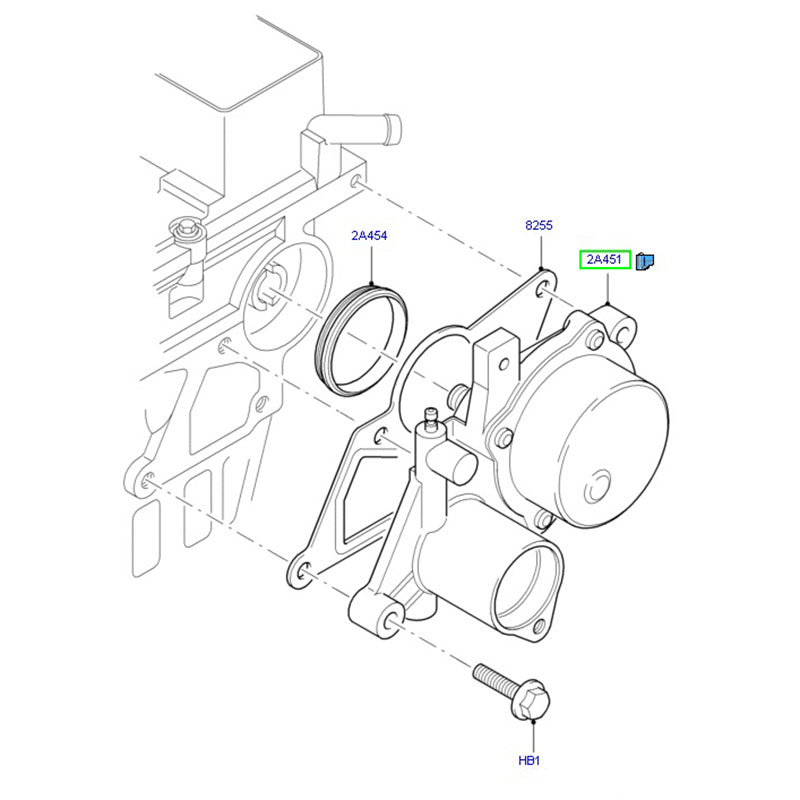 2A454

8255

2A451

HB1