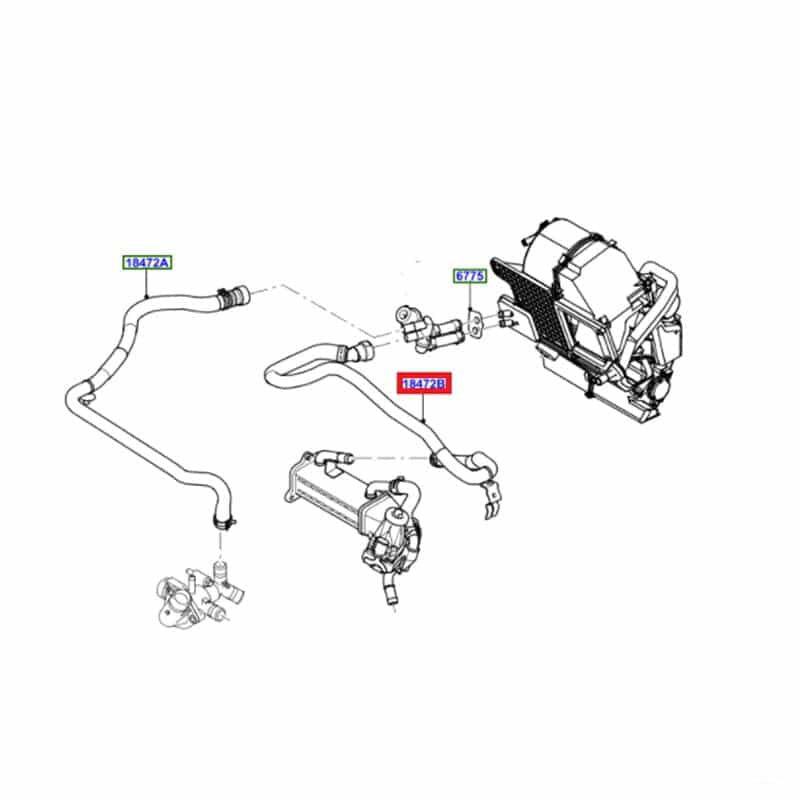 18472A

6775

18472B