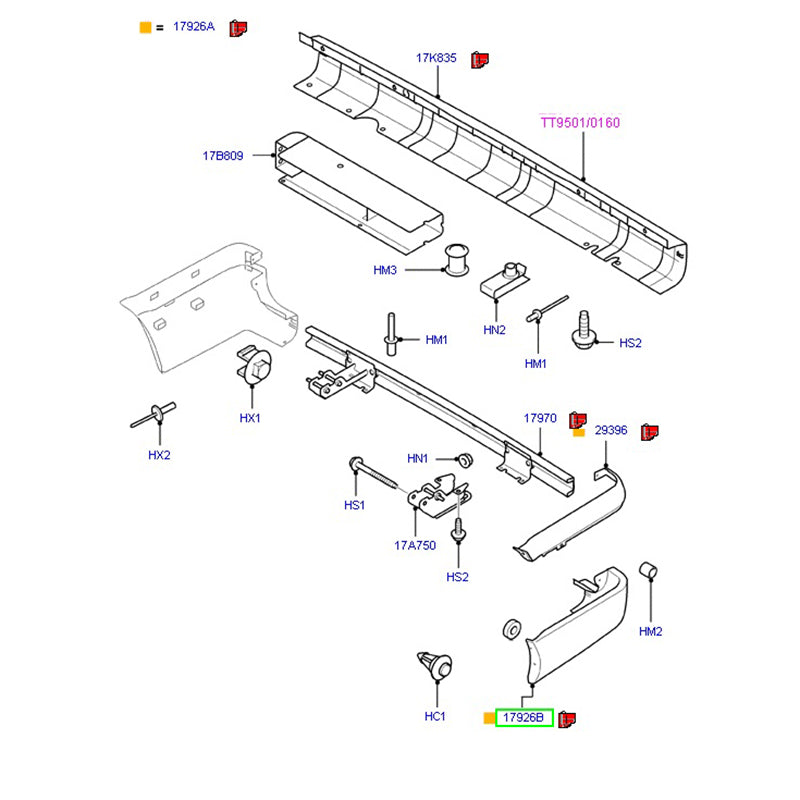 = 17926A

17K835

TT9501/0160

17B809

HM3

HN2

HM1

HM1

HS2

HX1

HX2

17970

29396

HN1

HS1

17A750

HS2

HM2

HC1

17926B