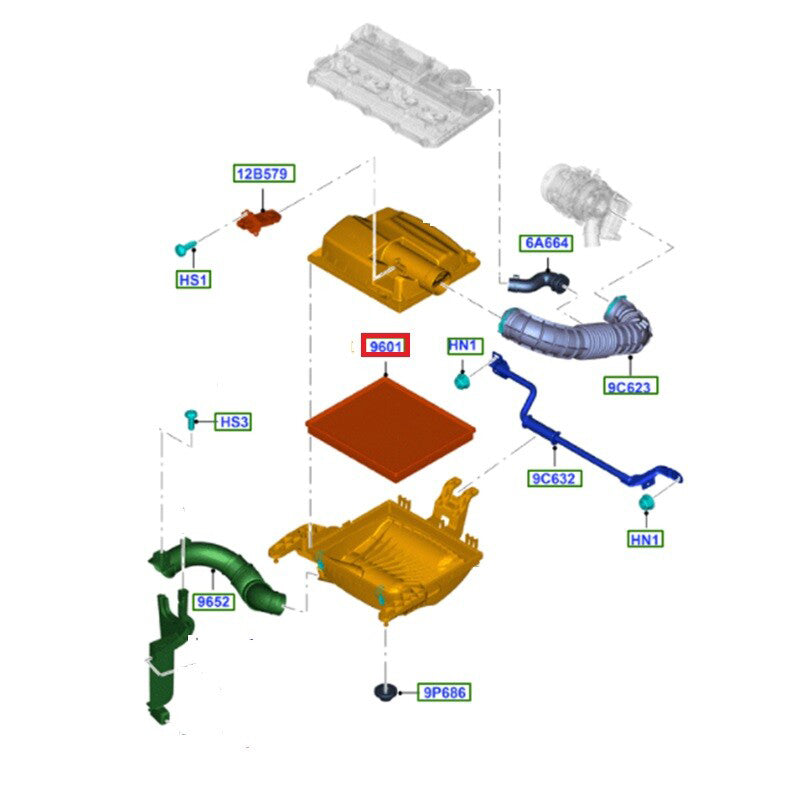 12B579
HS1
6A664
9601
HN1
9C623
HS3
9C632
HN1
9652
9P686