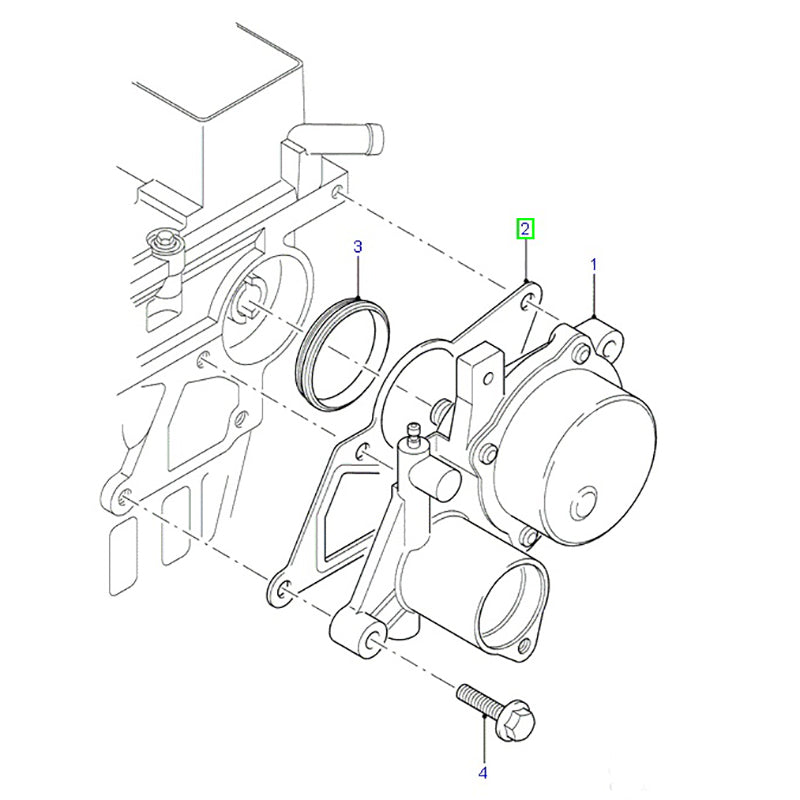 3
2
1
4