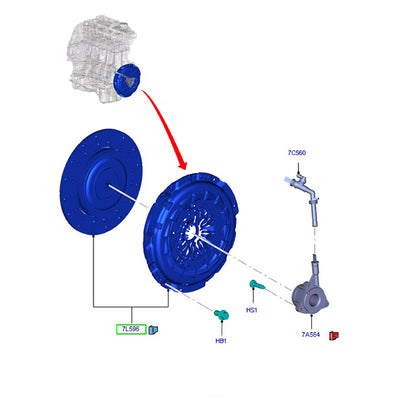 7C560

HS1

7L596

HB1

7A564