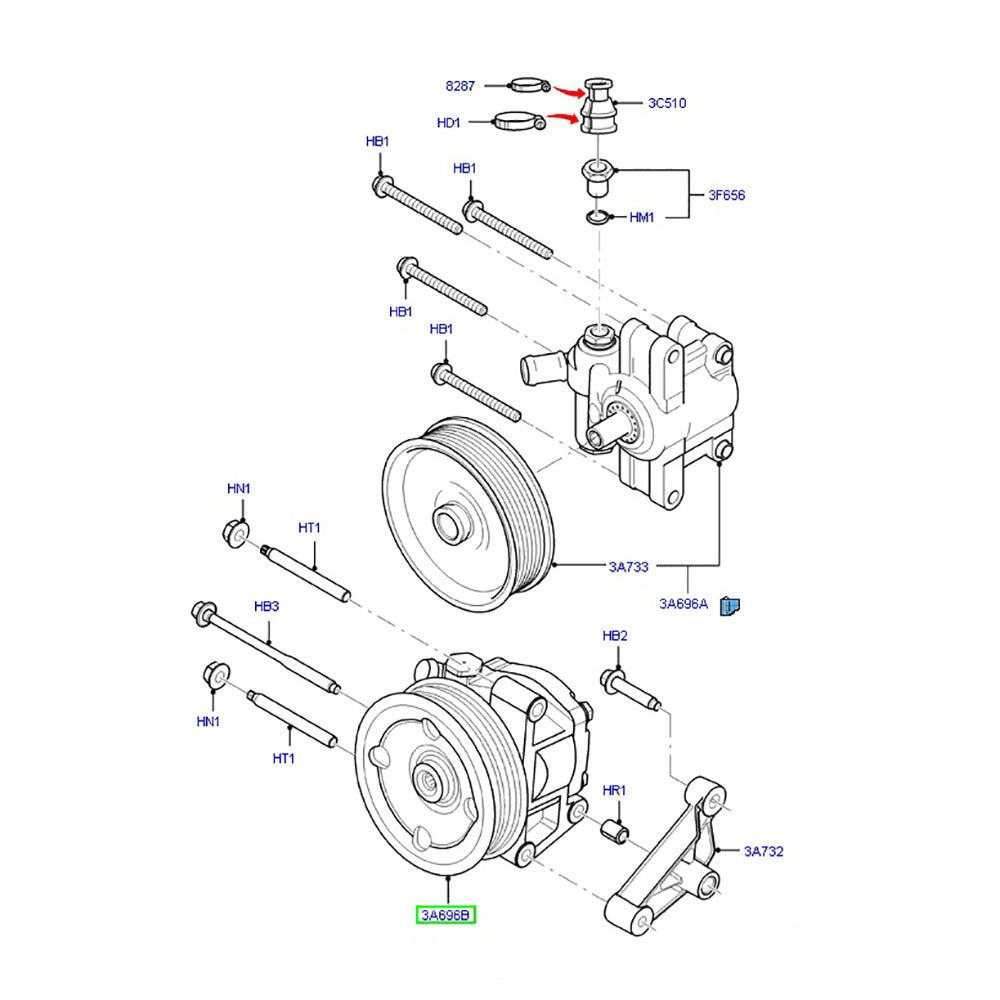 8287
3C510
HD1
HB1
HB1
3F656
HM1
HB1
HB1
HN1
HT1
3A733
3A696A
HB3
HB2
HN1
HT1
HR1
3A732
3A696B