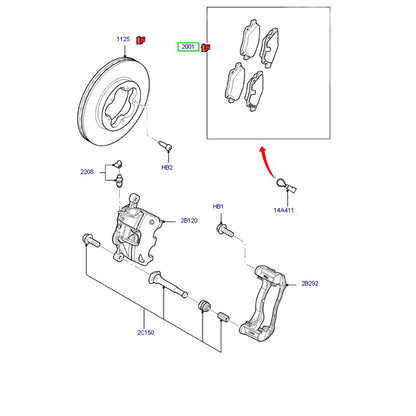 1125

2001

HB2

2208

14A411

HB1

2B120

2B292

2C150