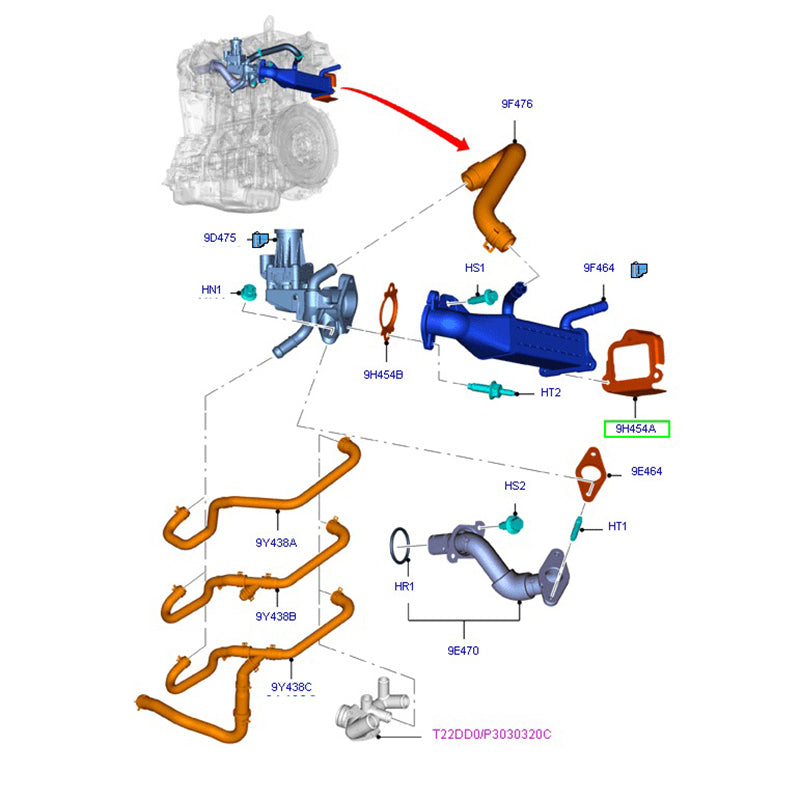 9F476

9D475

HN1

HS1

9F464

9H454B

HT2

9H454A

9E464

HS2

HT1

9Y438A

HR1

9Y438B

9E470

9Y438C

T22DD0/P3030320C