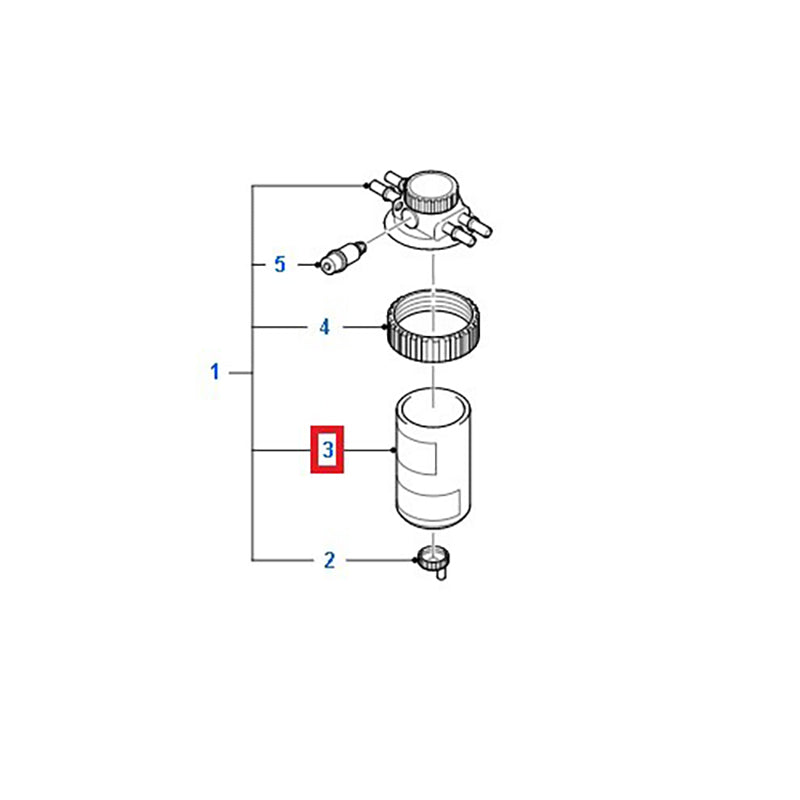 5
4
1
3
2