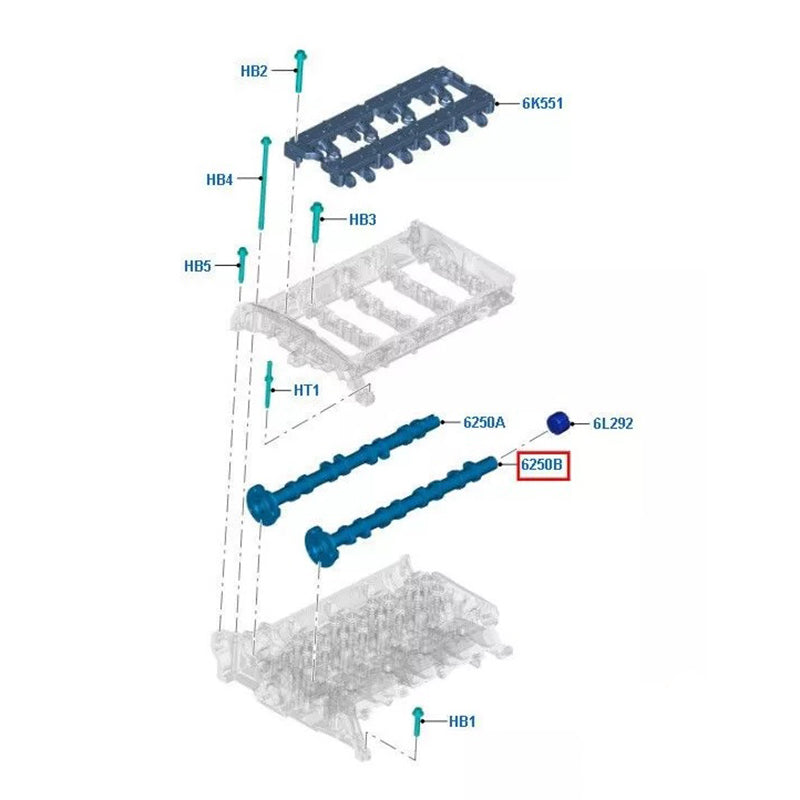 HB2

6K551

HB4

HB3

HB5

HT1

6250A

6L292

6250B

HB1