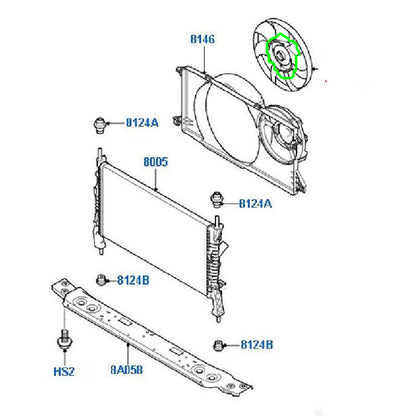 8146

8124A

8005

8124A

8124B

8124B

HS2

8A058