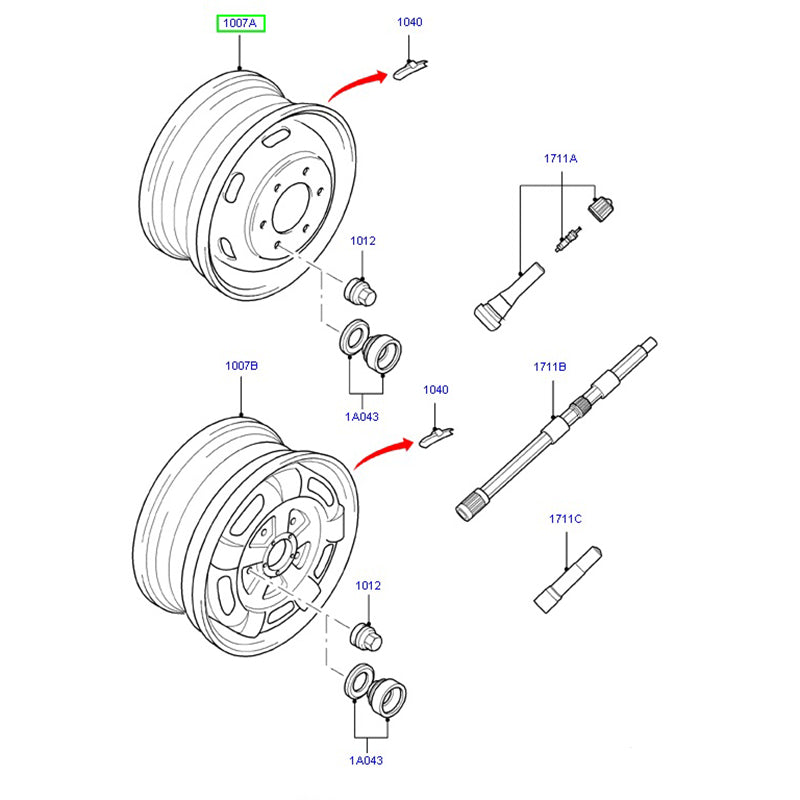 1007A

1040

1711A

1012

1A043

1007B

1040

1711B

1711C

1012

1A043