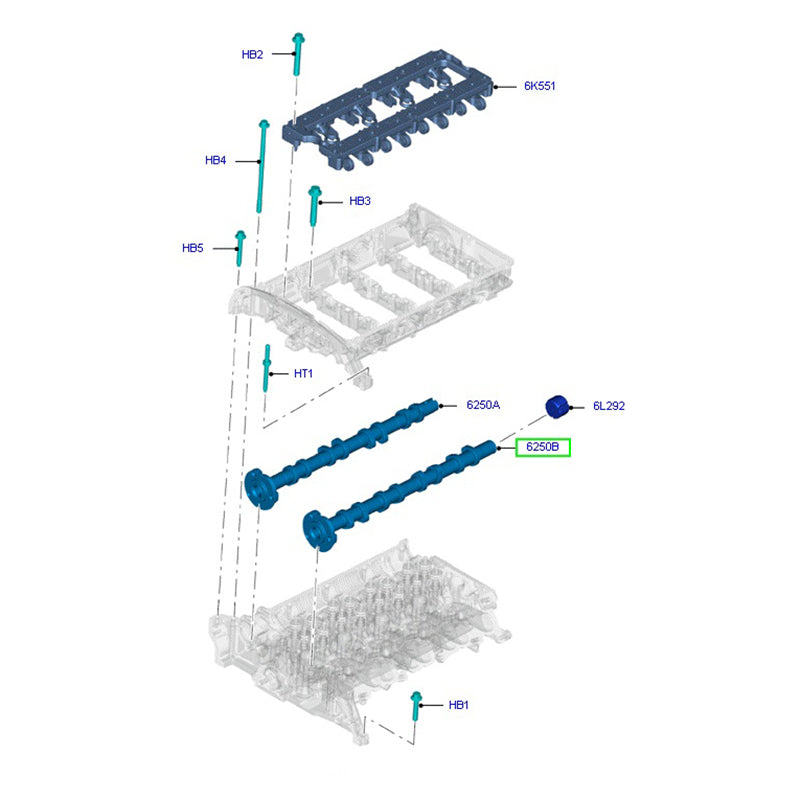 HB2
6K551
HB4
HB3
HB5
HT1
6250A
6L292
6250B
HB1