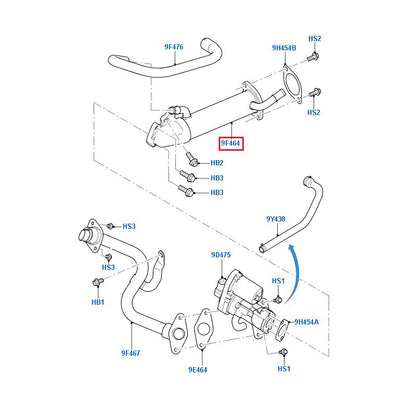 9F476
9H454B
HS2
HS2
9F464
HB2
HB3
HB3
HS3
HS3
HB1
9Y438
9D475
HS1
9H454A
9F467
9E464
HS1