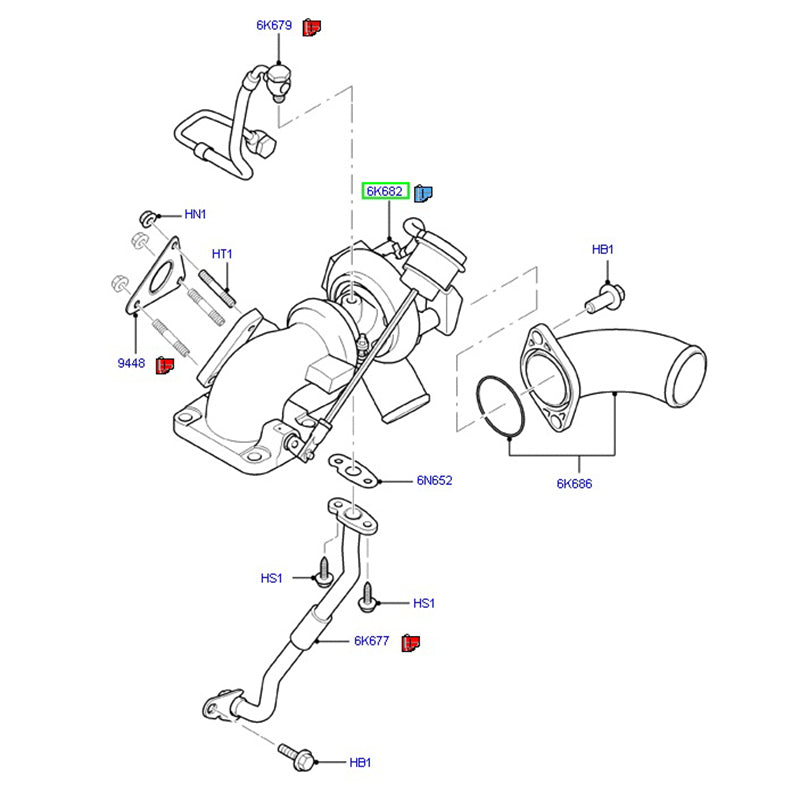 6K679

6K682

HN1

HT1

HB1

9448

6N652

6K686

HS1

HS1

6K677

HB1