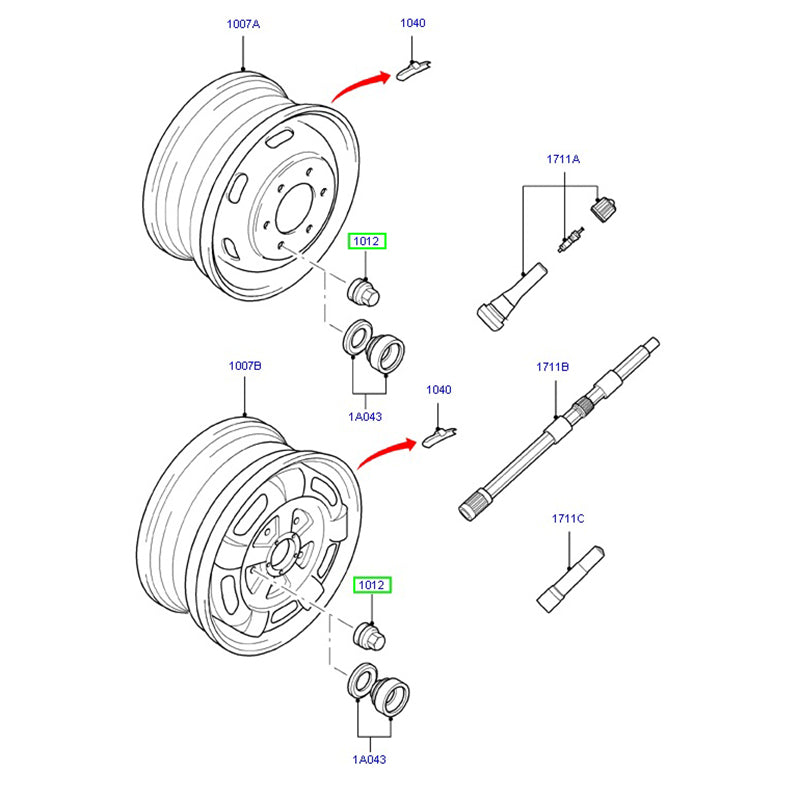 1007A
1040
1711A
1012
1A043
1007B
1040
1711B
1711C
1012
1A043